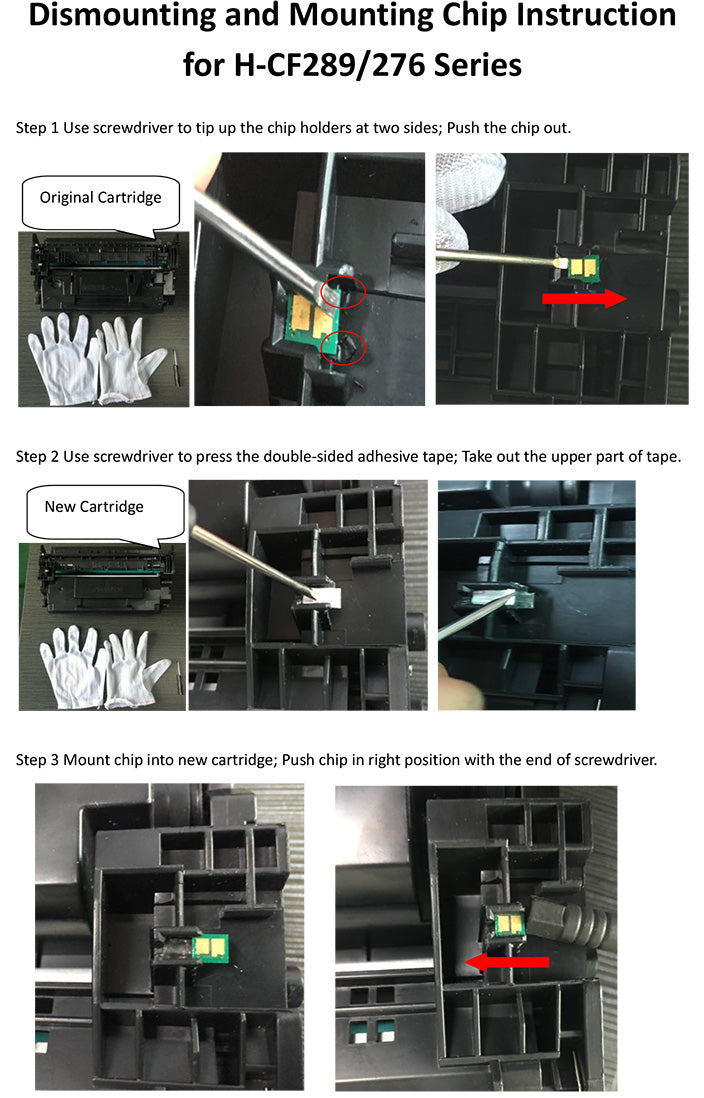 Dismounting and Mounting Chip Instruction for H-CF289/276 Series

Step 1 Use screwdriver to tip up the chip holders at two sides; Push the chip out.

Original Cartridge

Step 2 Use screwdriver to press the double-sided adhesive tape; Take out the upper part of tape.

New Cartridge

Step 3 Mount chip into new cartridge; Push chip in right position with the end of screwdriver.